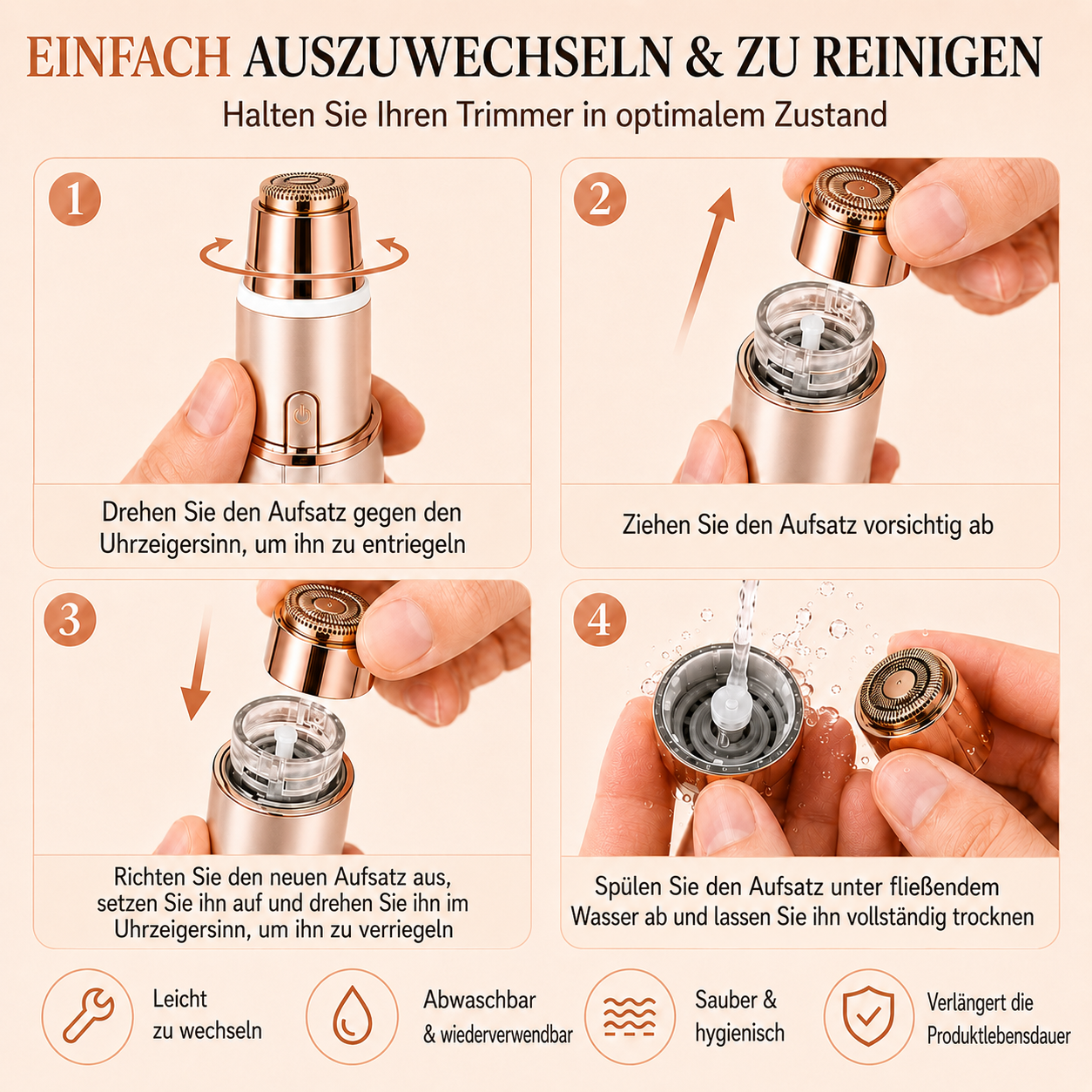 EINFACH AUSZUWECHSELN & ZU REINIGEN

Halten Sie Ihren Trimmer in optimalem Zustand

1

Drehen Sie den Aufsatz gegen den Uhrzeigersinn, um ihn zu entriegeln

2

Ziehen Sie den Aufsatz vorsichtig ab

3

Richten Sie den neuen Aufsatz aus, setzen Sie ihn auf und drehen Sie ihn im Uhrzeigersinn, um ihn zu verriegeln

4

Spülen Sie den Aufsatz unter fließendem Wasser ab und lassen Sie ihn vollständig trocknen

Leicht zu wechseln

Abwaschbar & wiederverwendbar

Sauber & hygienisch

Verlängert die Produktlebensdauer